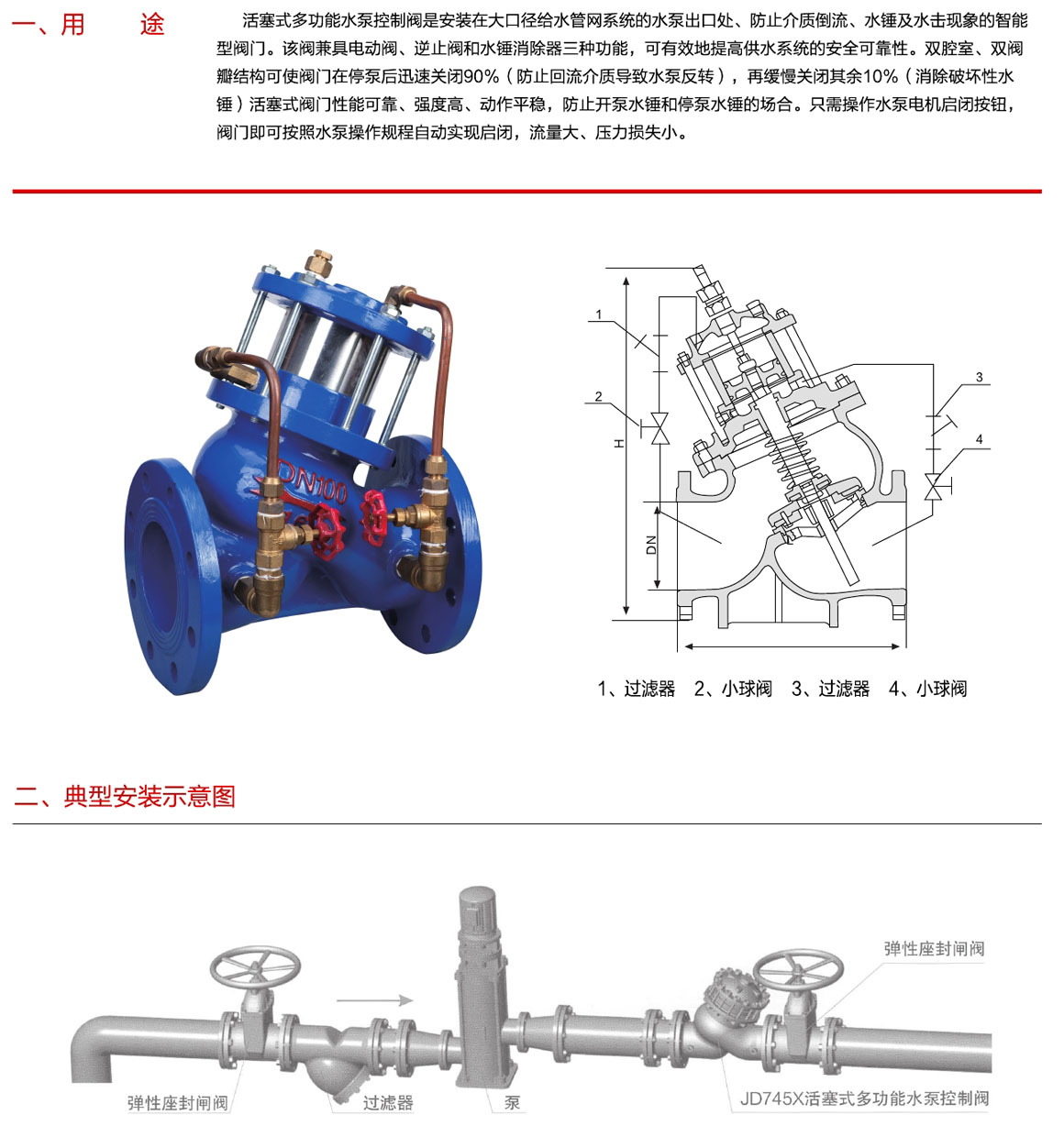 一、用　　途

活塞式多功能水泵控制阀是安装在大口径给水管网系统的水泵出口处、防止介质倒流、水锤及水击现象的智能型阀门。该阀兼具电动阀、逆止阀和水锤消除器三种功能，可有效地提高供水系统的安全可靠性。双腔室、双阀瓣结构可使阀门在停泵后迅速关闭90%（防止回流介质导致水泵反转），再缓慢关闭其余10%（消除破坏性水锤）活塞式阀门性能可靠、强度高、动作平稳，防止开泵水锤和停泵水锤的场合。只需操作水泵电机启闭按钮，阀门即可按照水泵操作规程自动实现启闭，流量大、压力损失小。

DN100

1
2
3
4
H
DN

1、过滤器　2、小球阀　3、过滤器　4、小球阀

二、典型安装示意图

弹性座封闸阀
弹性座封闸阀
过滤器
泵
JD745X活塞式多功能水泵控制阀